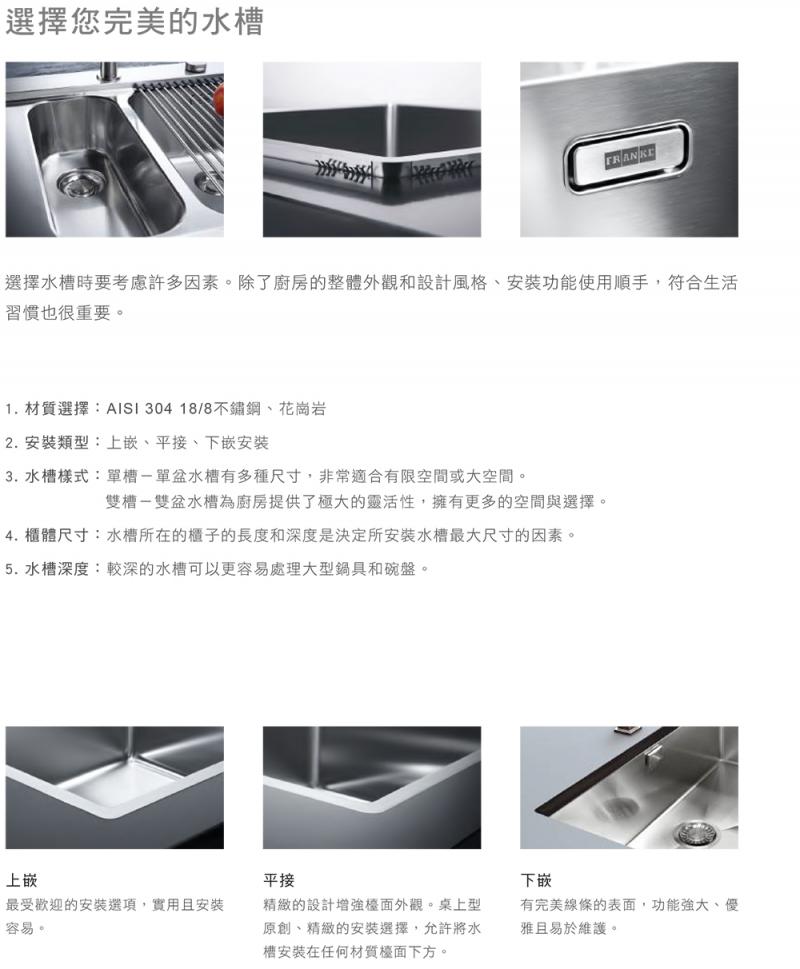 選擇您完美的水槽

FRANKE

選擇水槽時要考慮許多因素。除了廚房的整體外觀和設計風格、安裝功能使用順手，符合生活習慣也很重要。

1. 材質選擇：AISI 304 18/8不鏽鋼、花崗岩

2. 安裝類型：上嵌、平接、下嵌安裝

3. 水槽樣式：單槽－單盆水槽有多種尺寸，非常適合有限空間或大空間。
雙槽－雙盆水槽為廚房提供了極大的靈活性，擁有更多的空間與選擇。

4. 櫃體尺寸：水槽所在的櫃子的長度和深度是決定所安裝水槽最大尺寸的因素。

5. 水槽深度：較深的水槽可以更容易處理大型鍋具和碗盤。

上嵌
最受歡迎的安裝選項，實用且安裝容易。

平接
精緻的設計增強檯面外觀。桌上型原創、精緻的安裝選擇，允許將水槽安裝在任何材質檯面下方。

下嵌
有完美線條的表面，功能強大、優雅且易於維護。